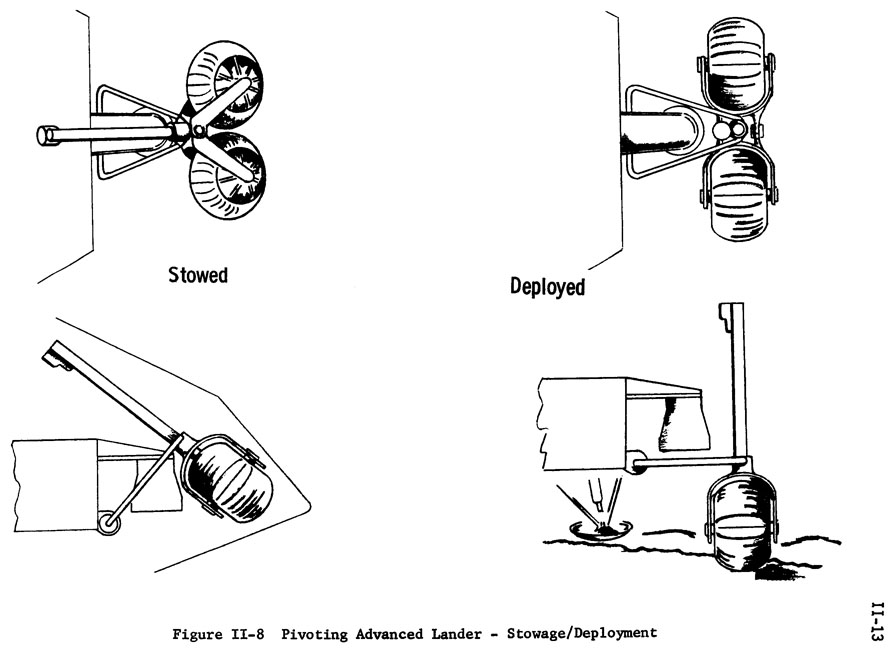 Stowed

Deployed

Figure II-8 Pivoting Advanced Lander - Stowage/Deployment

II-13